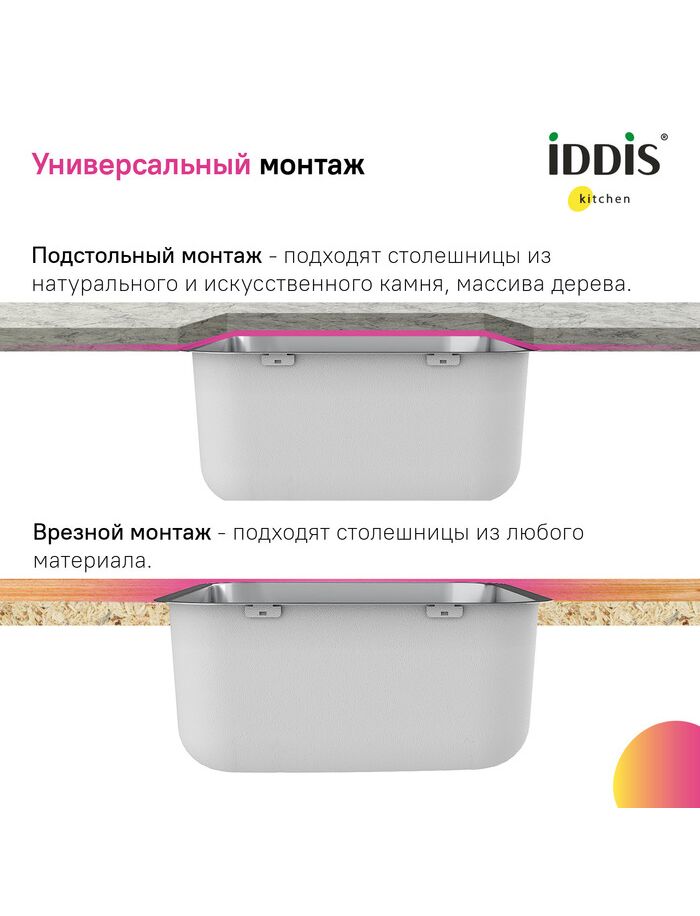 Универсальный монтаж

iDDiS®
kitchen

Подстольный монтаж - подходят столешницы из натурального и искусственного камня, массива дерева.

Врезной монтаж - подходят столешницы из любого материала.