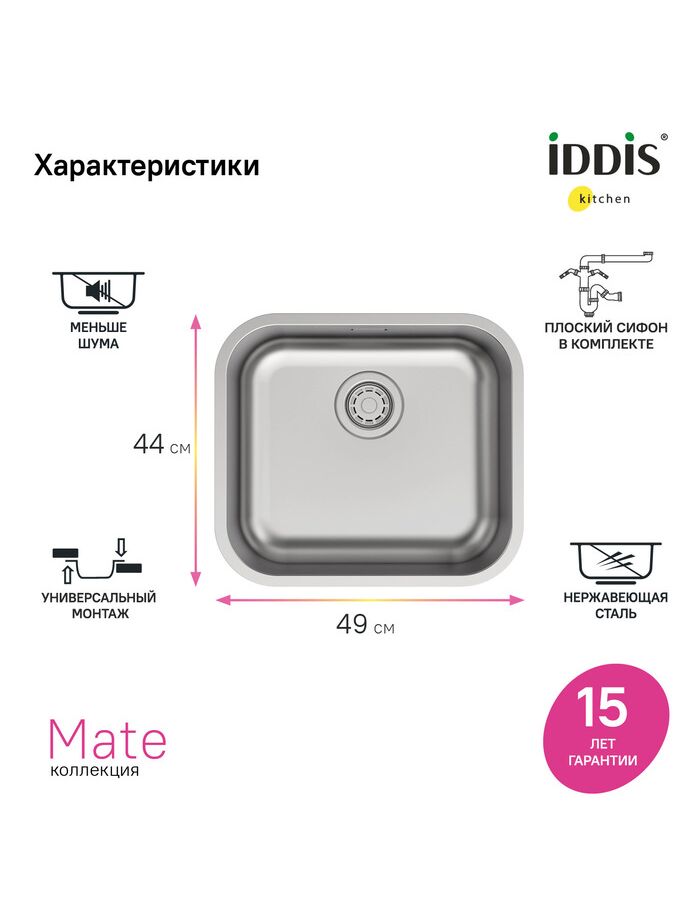 Характеристики

iDDiS®
kitchen

МЕНЬШЕ ШУМА

ПЛОСКИЙ СИФОН В КОМПЛЕКТЕ

44 см

УНИВЕРСАЛЬНЫЙ МОНТАЖ

НЕРЖАВЕЮЩАЯ СТАЛЬ

49 см

Mate
коллекция

15
ЛЕТ
ГАРАНТИИ