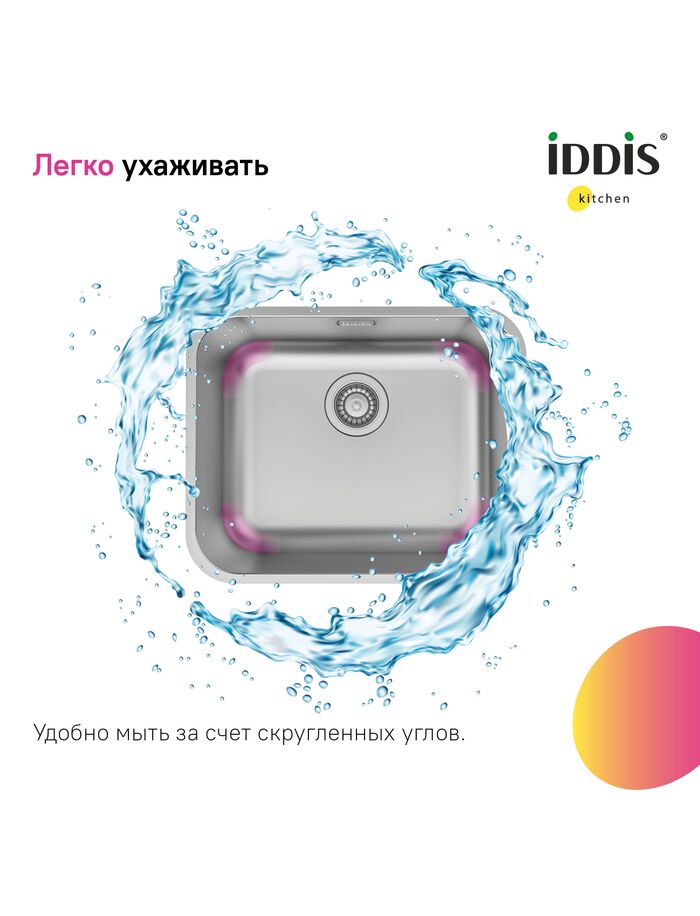 Легко ухаживать

iDDiS®
kitchen

Удобно мыть за счет скругленных углов.