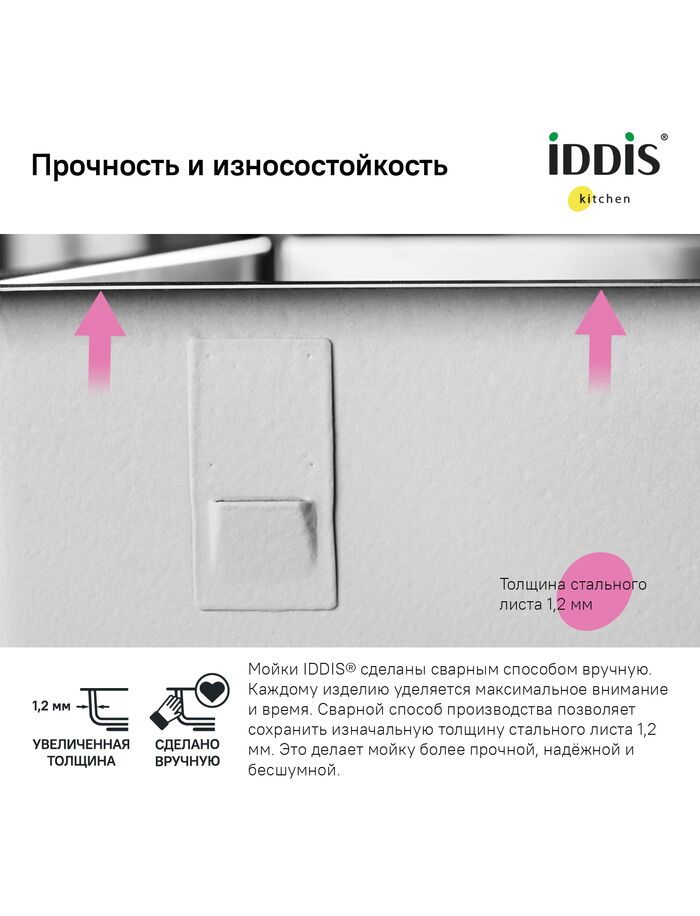 Прочность и износостойкость

iDDiS®
kitchen

Толщина стального листа 1,2 мм

1,2 мм

УВЕЛИЧЕННАЯ ТОЛЩИНА

СДЕЛАНО ВРУЧНУЮ

Мойки IDDIS® сделаны сварным способом вручную. Каждому изделию уделяется максимальное внимание и время. Сварной способ производства позволяет сохранить изначальную толщину стального листа 1,2 мм. Это делает мойку более прочной, надёжной и бесшумной.