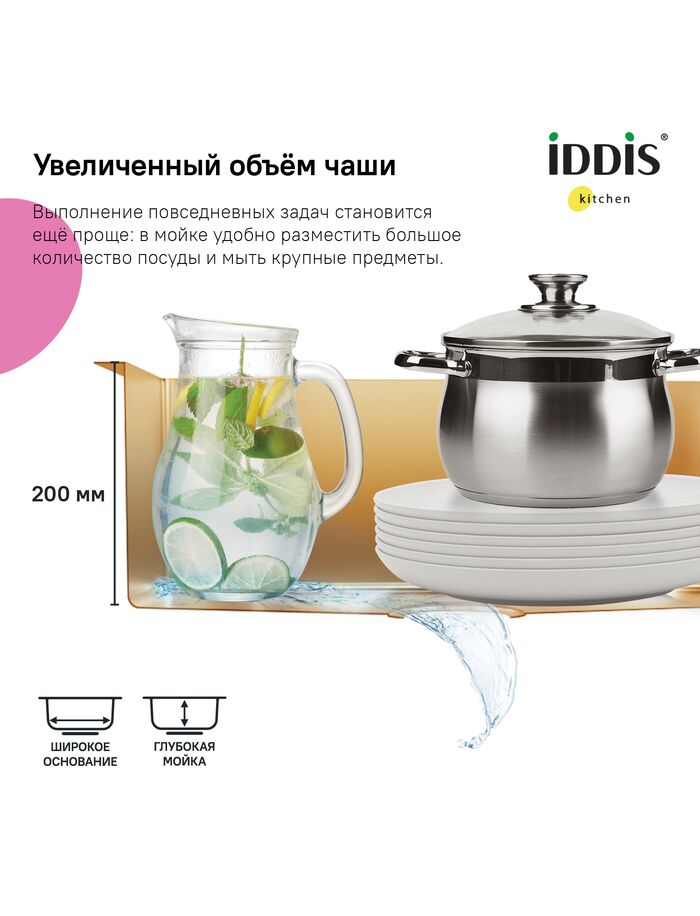 Увеличенный объём чаши

iDDiS®
kitchen

Выполнение повседневных задач становится ещё проще: в мойке удобно разместить большое количество посуды и мыть крупные предметы.

200 мм

ШИРОКОЕ ОСНОВАНИЕ

ГЛУБОКАЯ МОЙКА