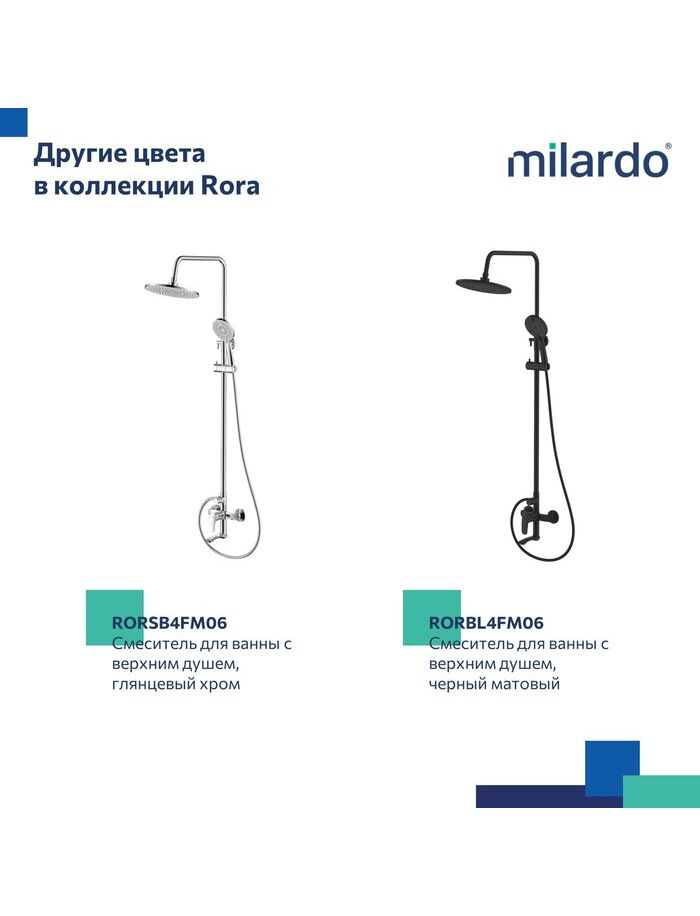 Другие цвета в коллекции Rora

milardo®

RORSB4FM06
Смеситель для ванны с верхним душем, глянцевый хром

RORBL4FM06
Смеситель для ванны с верхним душем, черный матовый