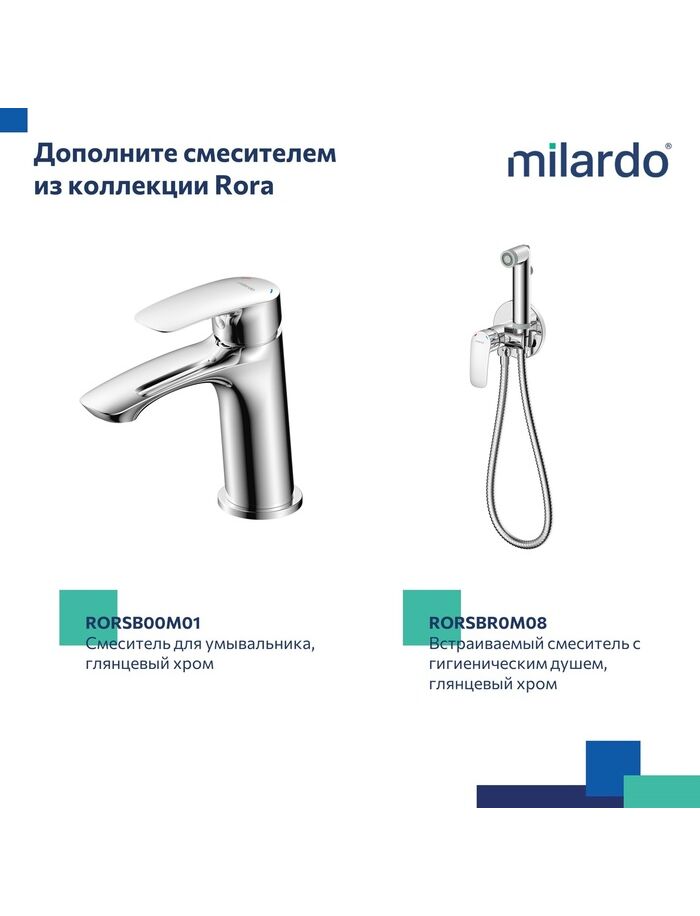 Дополните смесителем из коллекции Rora

milardo®

RORSB00M01
Смеситель для умывальника, глянцевый хром

RORSBR0M08
Встраиваемый смеситель с гигиеническим душем, глянцевый хром