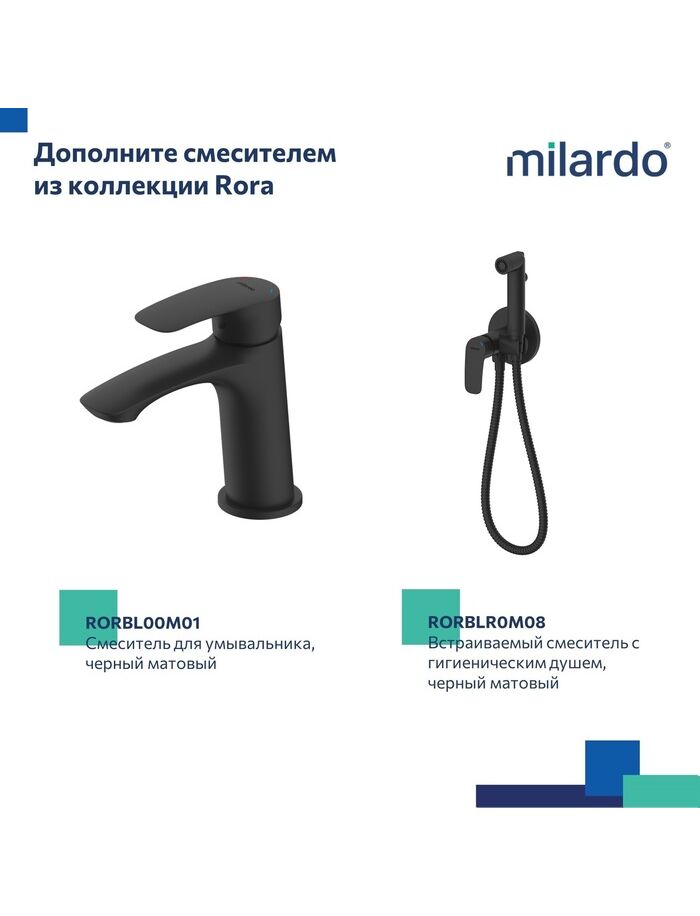 Дополните смесителем из коллекции Rora

milardo®

RORBL00M01
Смеситель для умывальника, черный матовый

RORBLR0M08
Встраиваемый смеситель с гигиеническим душем, черный матовый