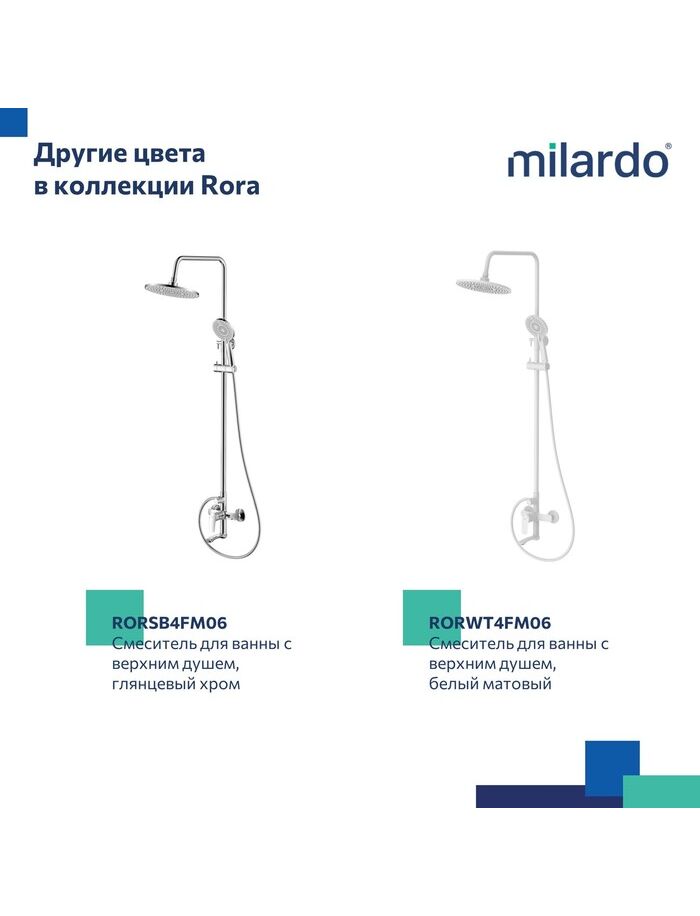 Другие цвета в коллекции Rora

milardo®

RORSB4FM06
Смеситель для ванны с верхним душем, глянцевый хром

RORWT4FM06
Смеситель для ванны с верхним душем, белый матовый