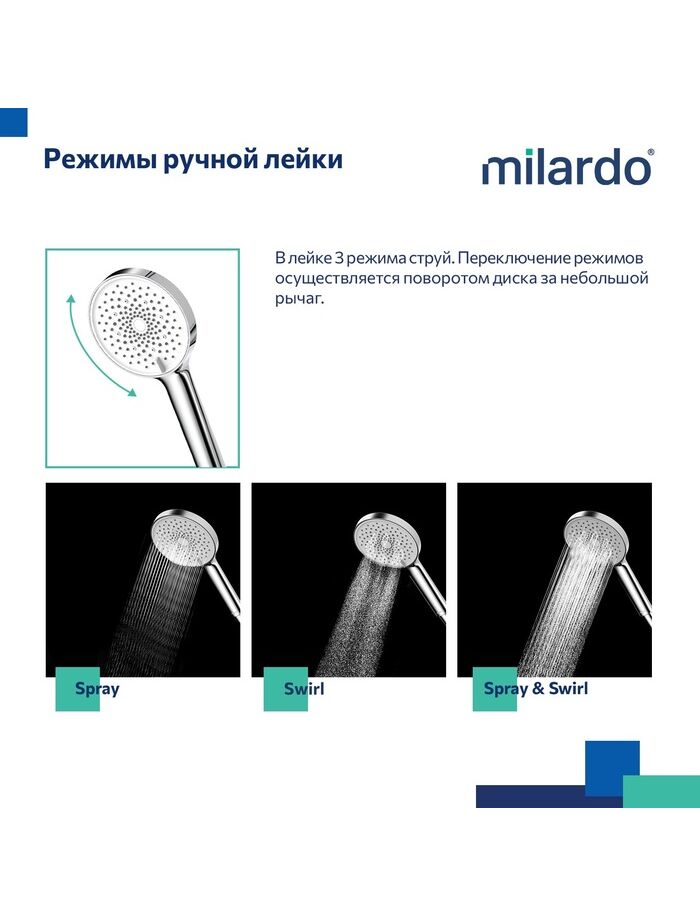 Режимы ручной лейки

milardo®

В лейке 3 режима струй. Переключение режимов осуществляется поворотом диска за небольшой рычаг.

Spray

Swirl

Spray & Swirl