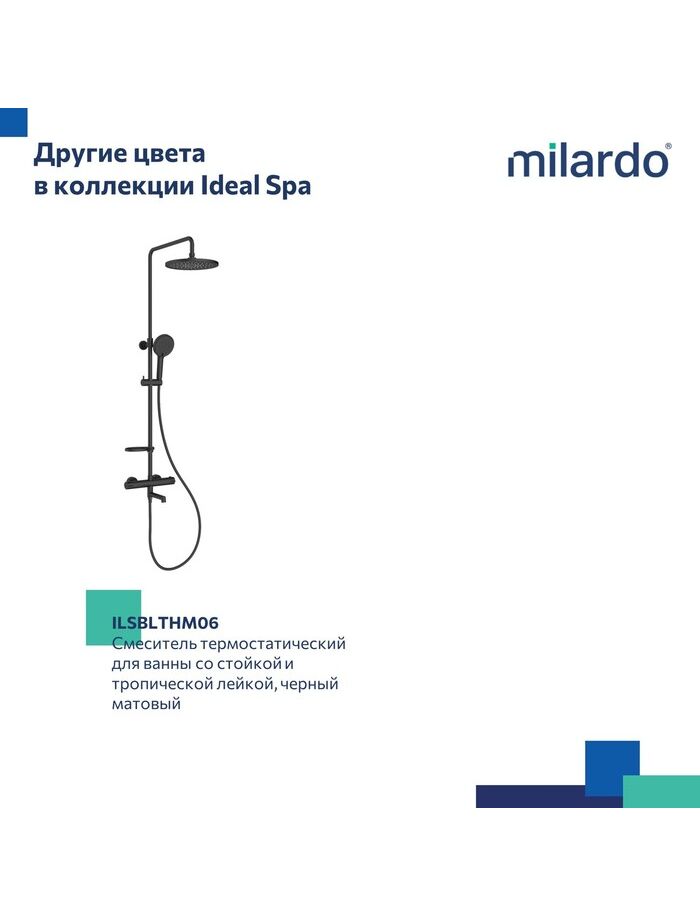 Другие цвета
в коллекции Ideal Spa

milardo®

ILSBLTHM06
Смеситель термостатический для ванны со стойкой и тропической лейкой, черный матовый