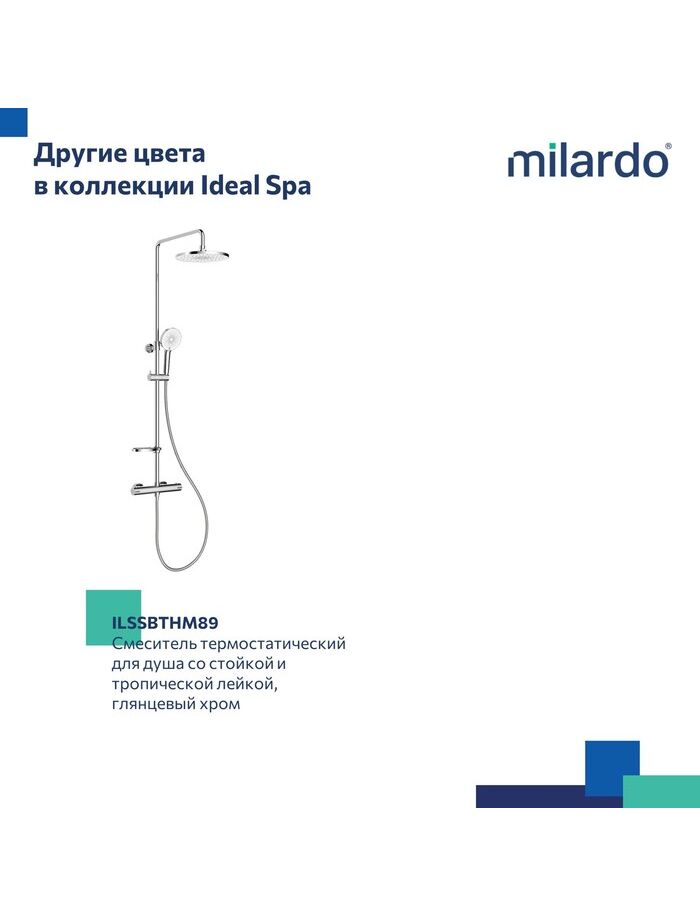 Другие цвета
в коллекции Ideal Spa

milardo®

ILSSBTHM89
Смеситель термостатический для душа со стойкой и тропической лейкой, глянцевый хром