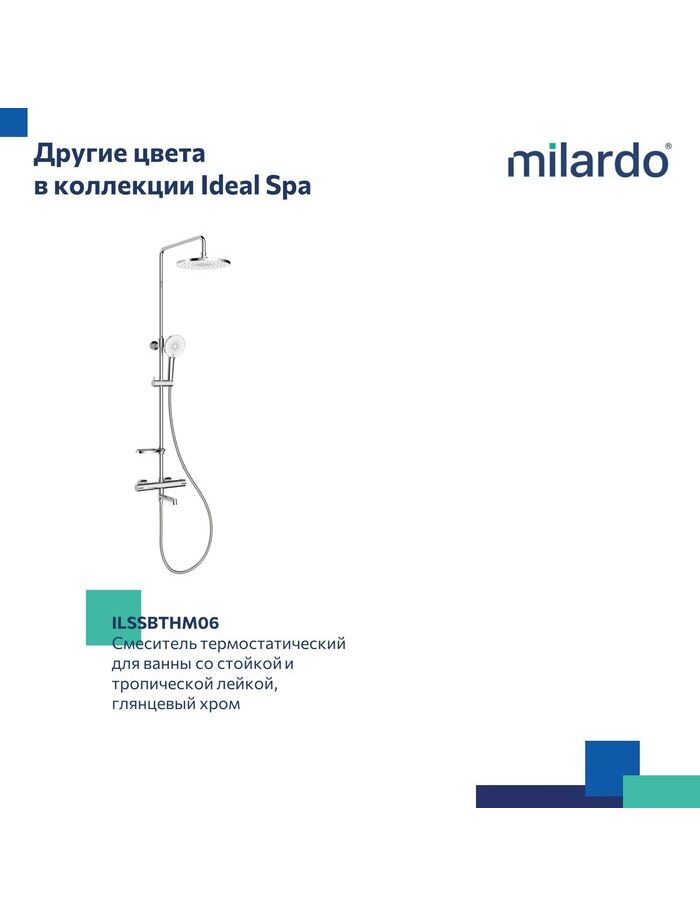 Другие цвета
в коллекции Ideal Spa

milardo®

ILSSBTHM06
Смеситель термостатический для ванны со стойкой и тропической лейкой, глянцевый хром