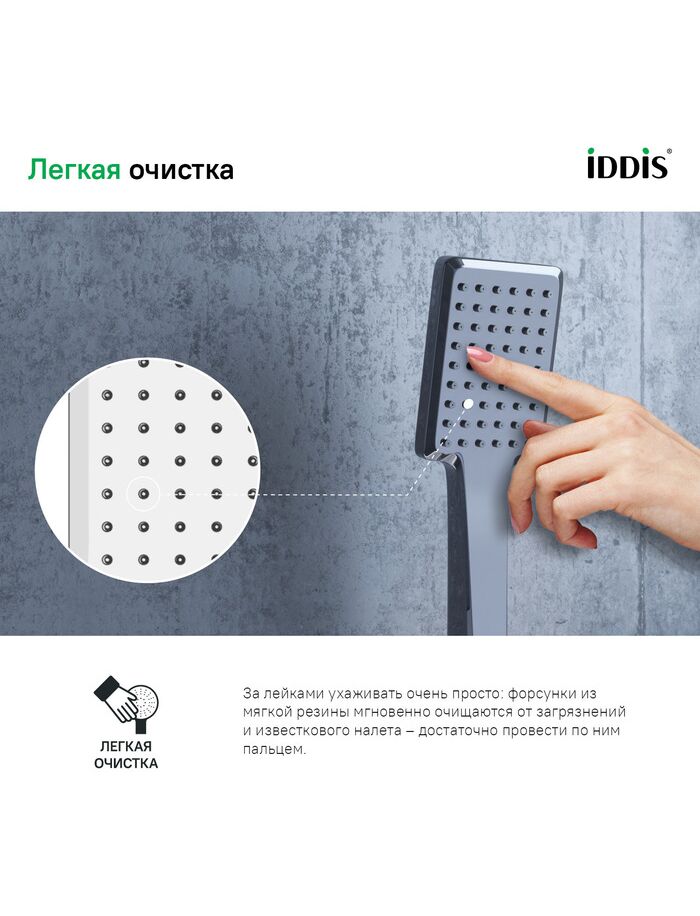 Легкая очистка

iDDiS®

ЛЕГКАЯ ОЧИСТКА

За лейками ухаживать очень просто: форсунки из мягкой резины мгновенно очищаются от загрязнений и известкового налета – достаточно провести по ним пальцем.