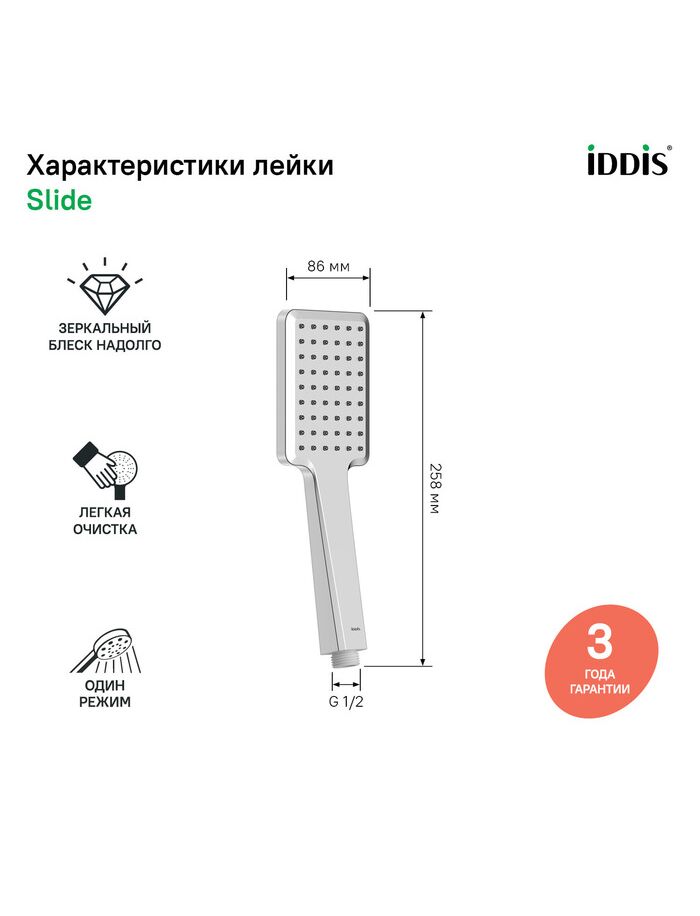 Характеристики лейки
Slide

iDDiS®

ЗЕРКАЛЬНЫЙ БЛЕСК НАДОЛГО

ЛЕГКАЯ ОЧИСТКА

ОДИН РЕЖИМ

86 мм

258 мм

G 1/2

3
ГОДА ГАРАНТИИ