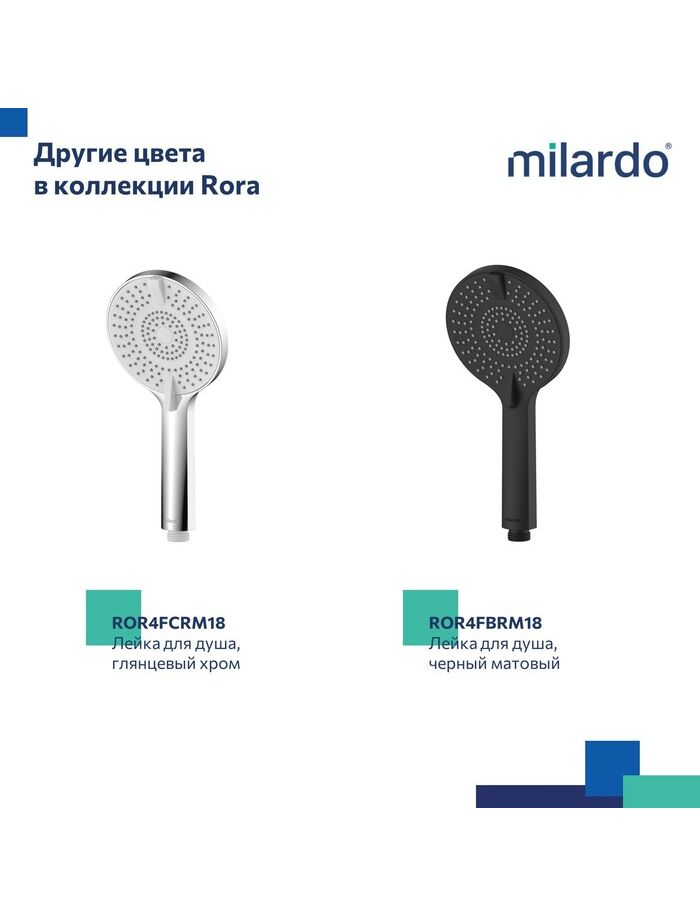 Другие цвета
в коллекции Rora

milardo®

ROR4FCRM18
Лейка для душа, глянцевый хром

ROR4FBRM18
Лейка для душа, черный матовый