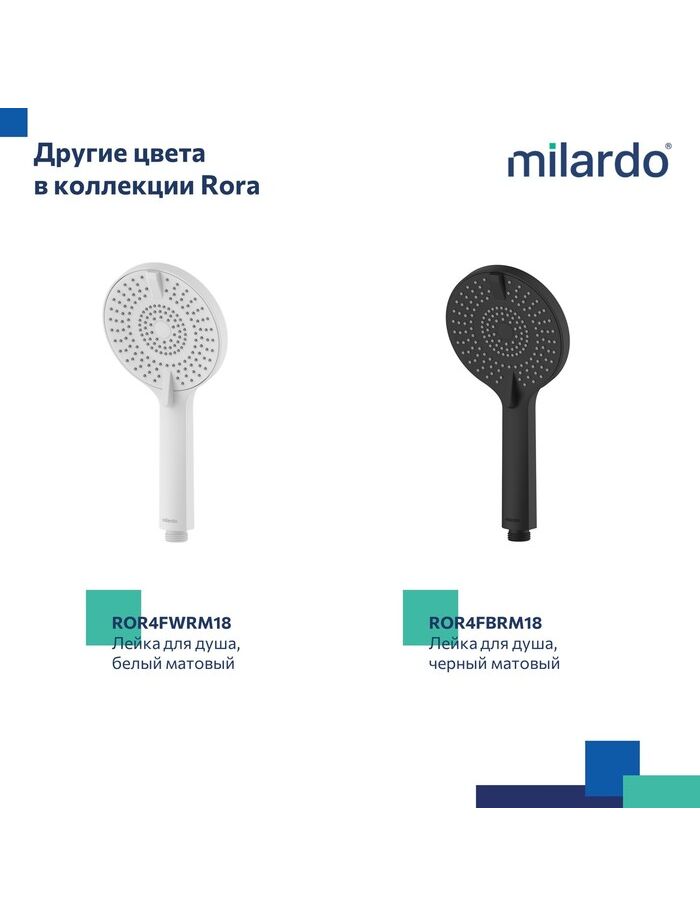 Другие цвета в коллекции Rora

milardo®

milardo

ROR4FWRM18
Лейка для душа, белый матовый

milardo

ROR4FBRM18
Лейка для душа, черный матовый