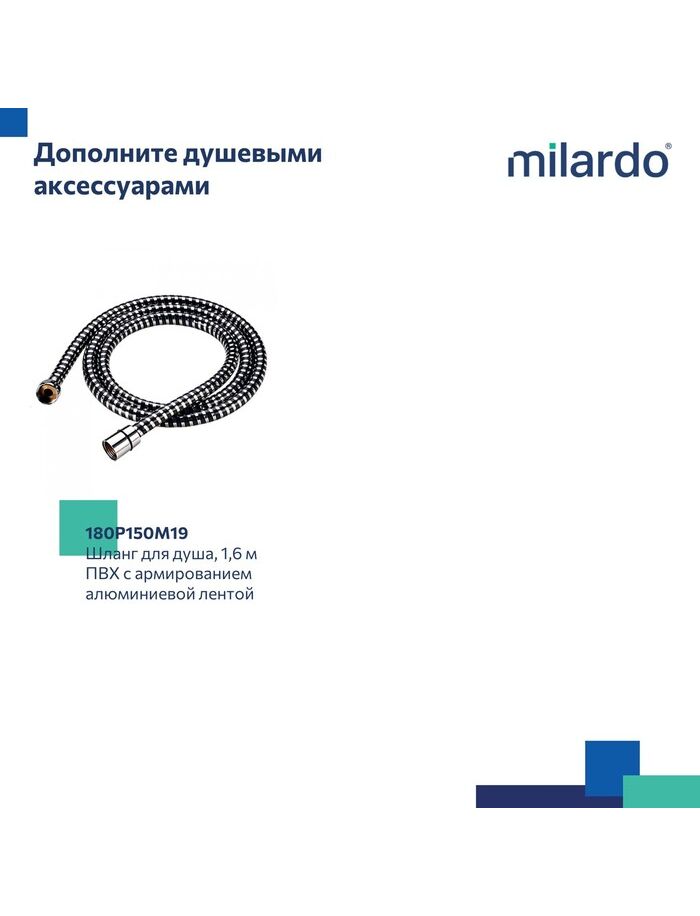 Дополните душевыми аксессуарами

milardo®

180P150M19
Шланг для душа, 1,6 м
ПВХ с армированием алюминиевой лентой