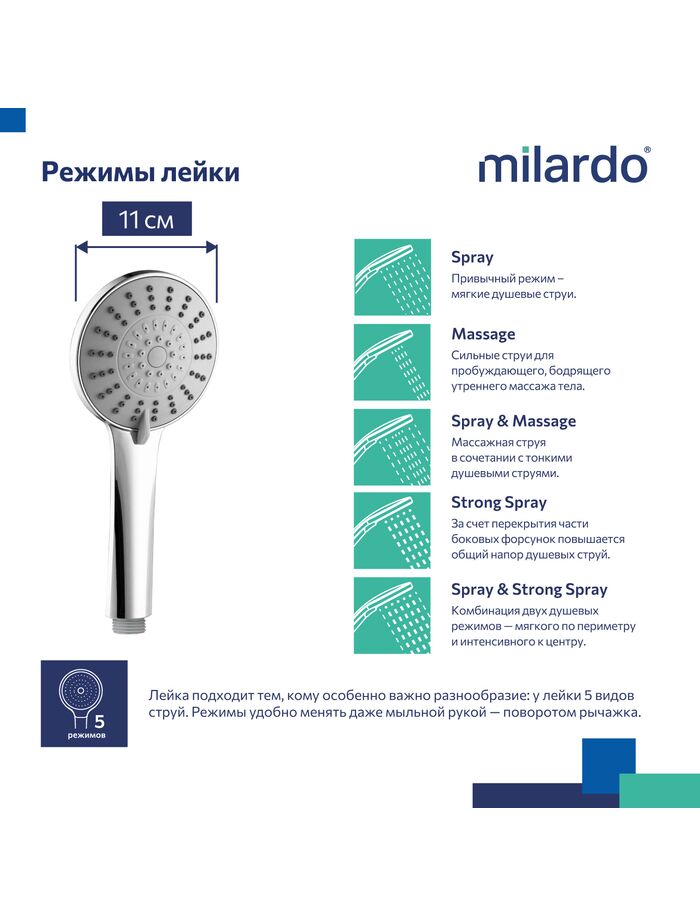 Режимы лейки

milardo®

11 см

Spray
Привычный режим – мягкие душевые струи.

Massage
Сильные струи для пробуждающего, бодрящего утреннего массажа тела.

Spray & Massage
Массажная струя в сочетании с тонкими душевыми струями.

Strong Spray
За счет перекрытия части боковых форсунок повышается общий напор душевых струй.

Spray & Strong Spray
Комбинация двух душевых режимов — мягкого по периметру и интенсивного к центру.

5
режимов

Лейка подходит тем, кому особенно важно разнообразие: у лейки 5 видов струй. Режимы удобно менять даже мыльной рукой — поворотом рычажка.