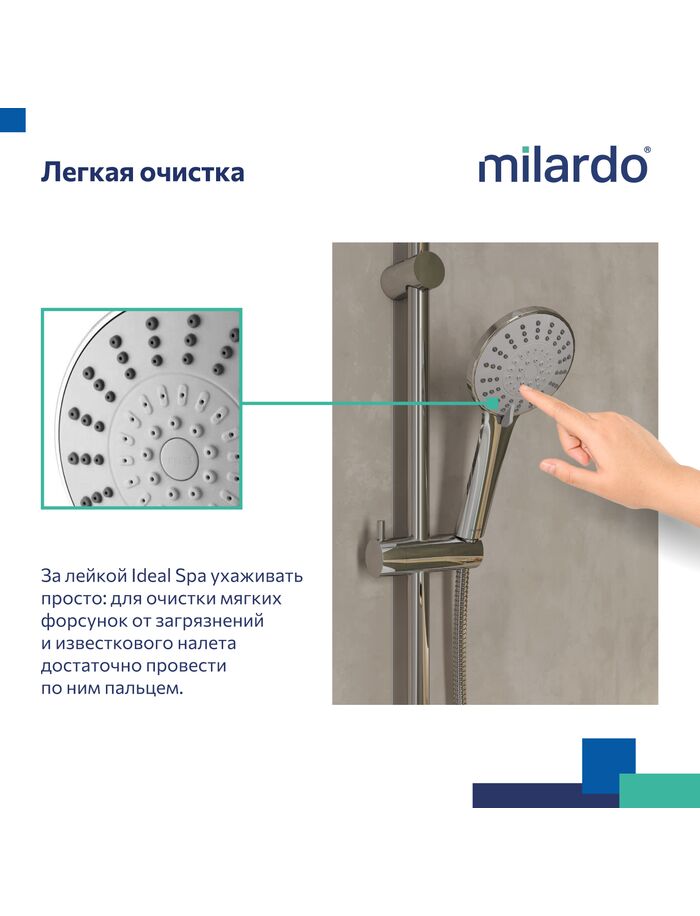 Легкая очистка

milardo®

За лейкой Ideal Spa ухаживать просто: для очистки мягких форсунок от загрязнений и известкового налета достаточно провести по ним пальцем.