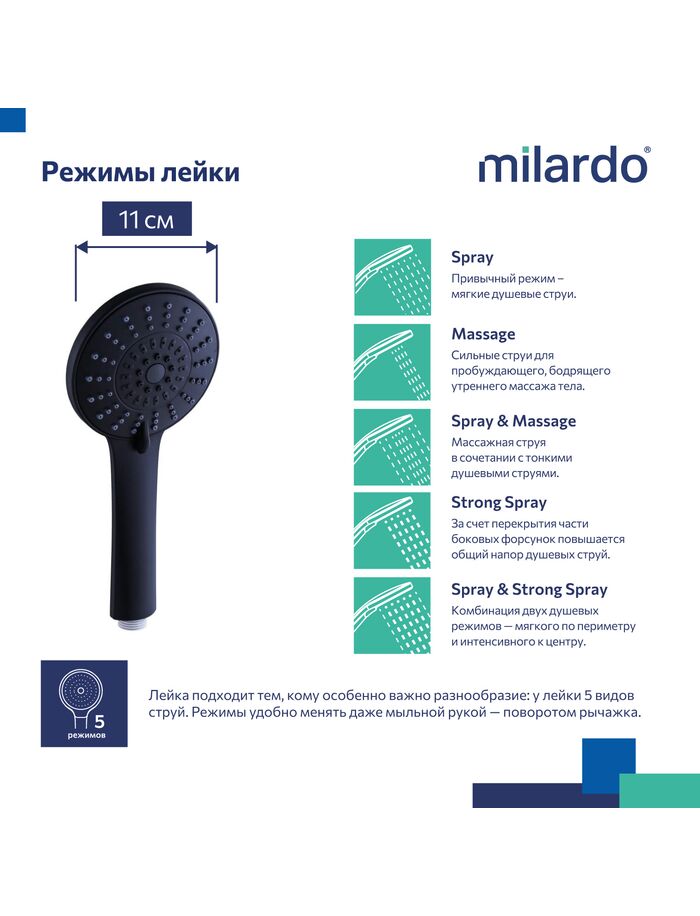 Режимы лейки

milardo®

11 см

Spray
Привычный режим – мягкие душевые струи.

Massage
Сильные струи для пробуждающего, бодрящего утреннего массажа тела.

Spray & Massage
Массажная струя в сочетании с тонкими душевыми струями.

Strong Spray
За счет перекрытия части боковых форсунок повышается общий напор душевых струй.

Spray & Strong Spray
Комбинация двух душевых режимов — мягкого по периметру и интенсивного к центру.

5 режимов

Лейка подходит тем, кому особенно важно разнообразие: у лейки 5 видов струй. Режимы удобно менять даже мыльной рукой — поворотом рычажка.