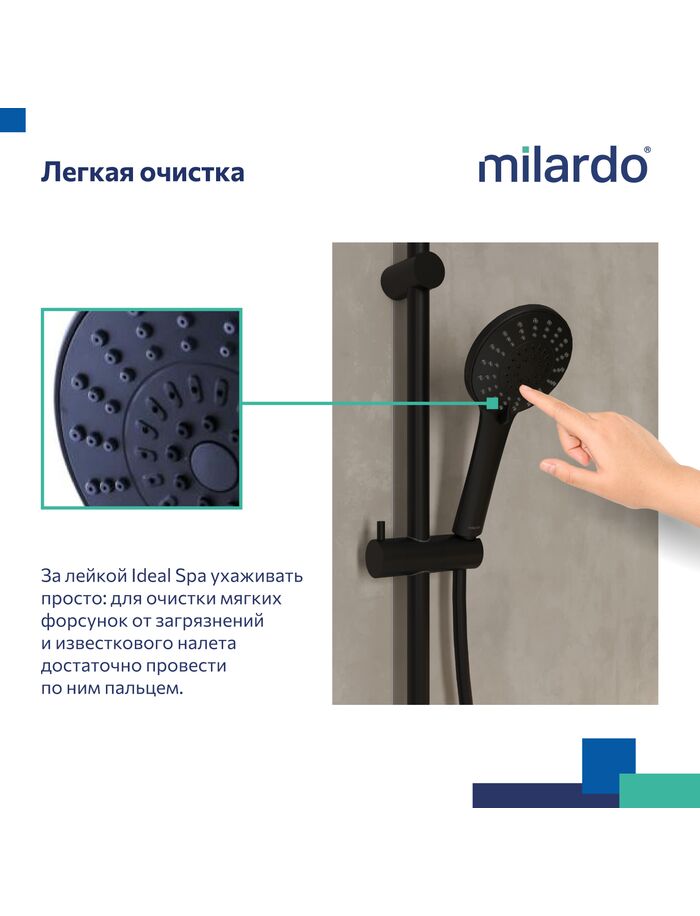 Легкая очистка

milardo®

За лейкой Ideal Spa ухаживать просто: для очистки мягких форсунок от загрязнений и известкового налета достаточно провести по ним пальцем.