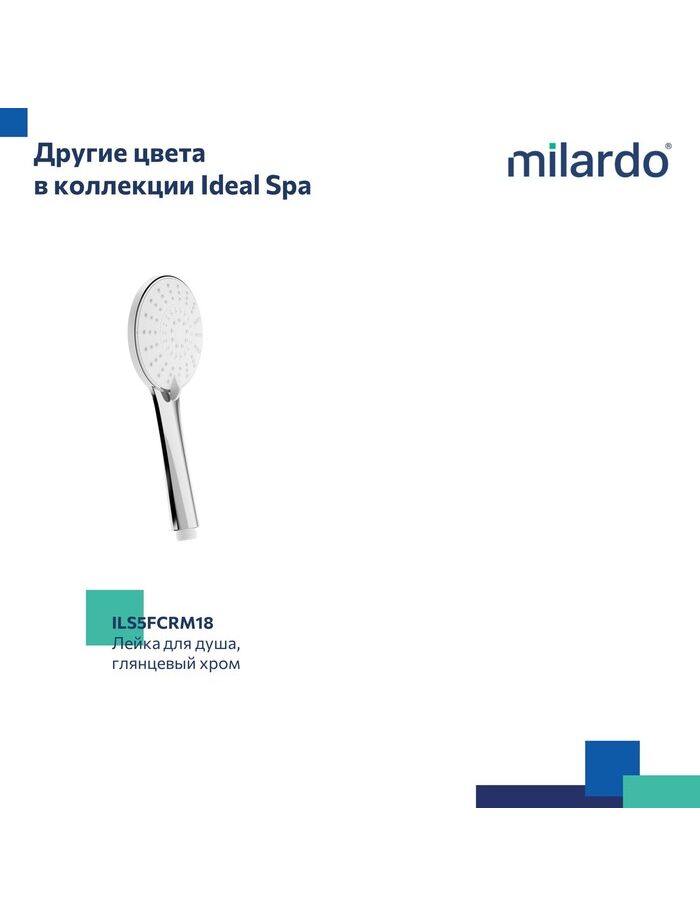 Другие цвета
в коллекции Ideal Spa

milardo®

ILS5FCRM18
Лейка для душа,
глянцевый хром