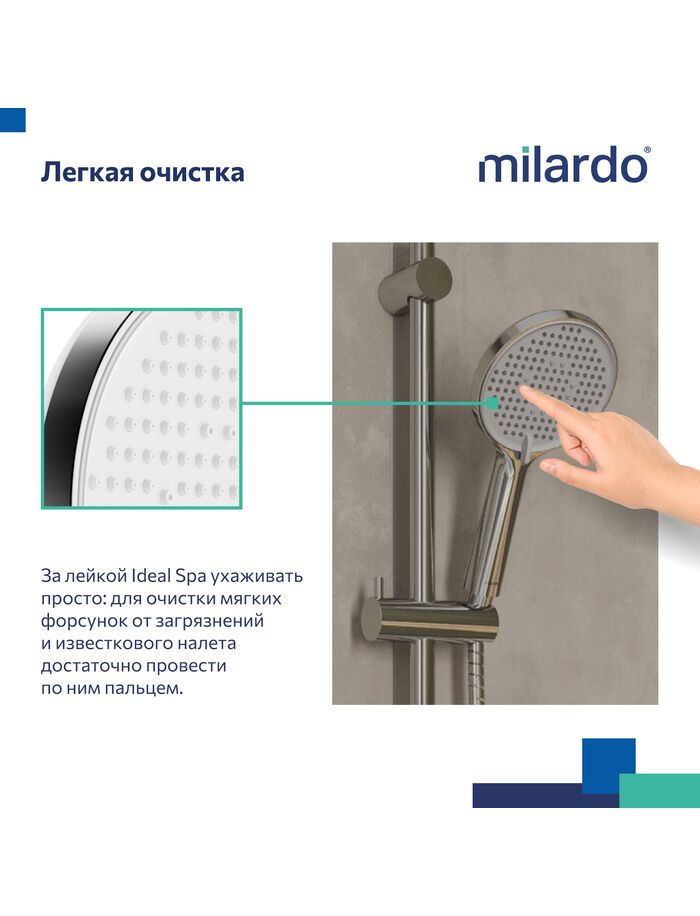 Легкая очистка

milardo®

За лейкой Ideal Spa ухаживать просто: для очистки мягких форсунок от загрязнений и известкового налета достаточно провести по ним пальцем.