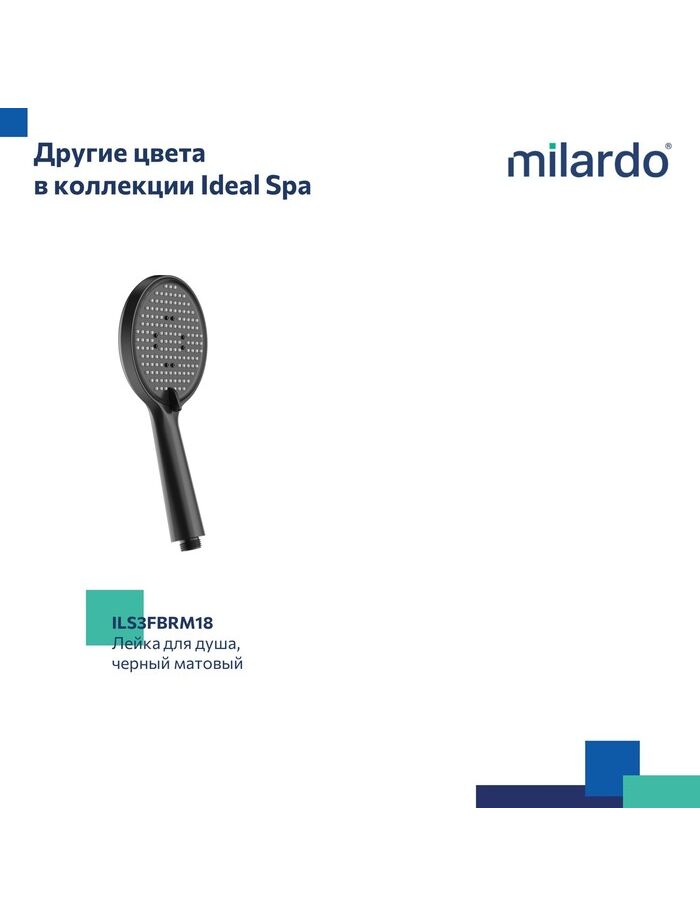 Другие цвета в коллекции Ideal Spa

milardo®

ILS3FBRM18
Лейка для душа, черный матовый