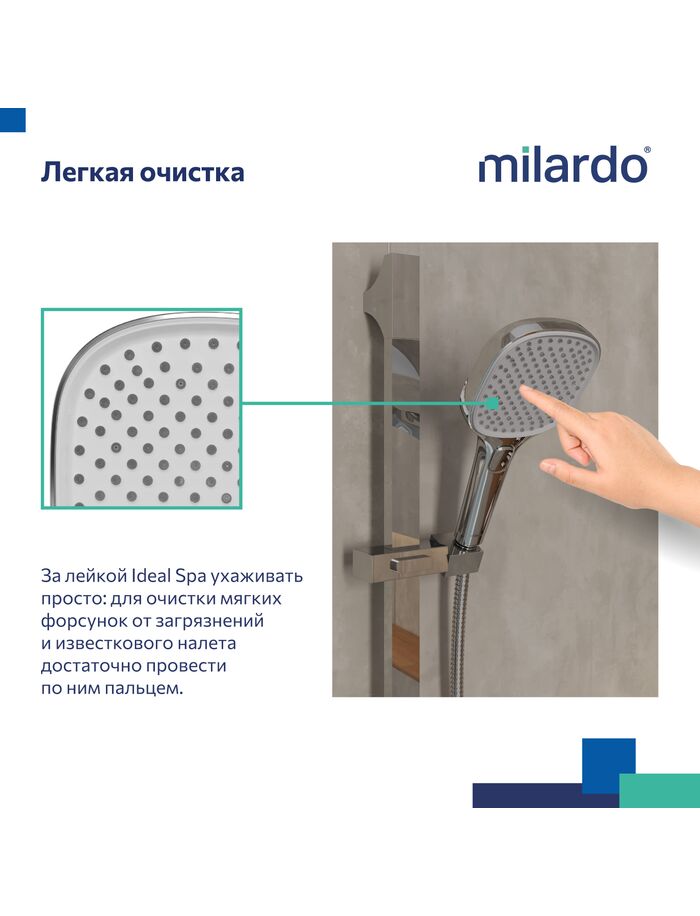 Легкая очистка

milardo®

За лейкой Ideal Spa ухаживать просто: для очистки мягких форсунок от загрязнений и известкового налета достаточно провести по ним пальцем.