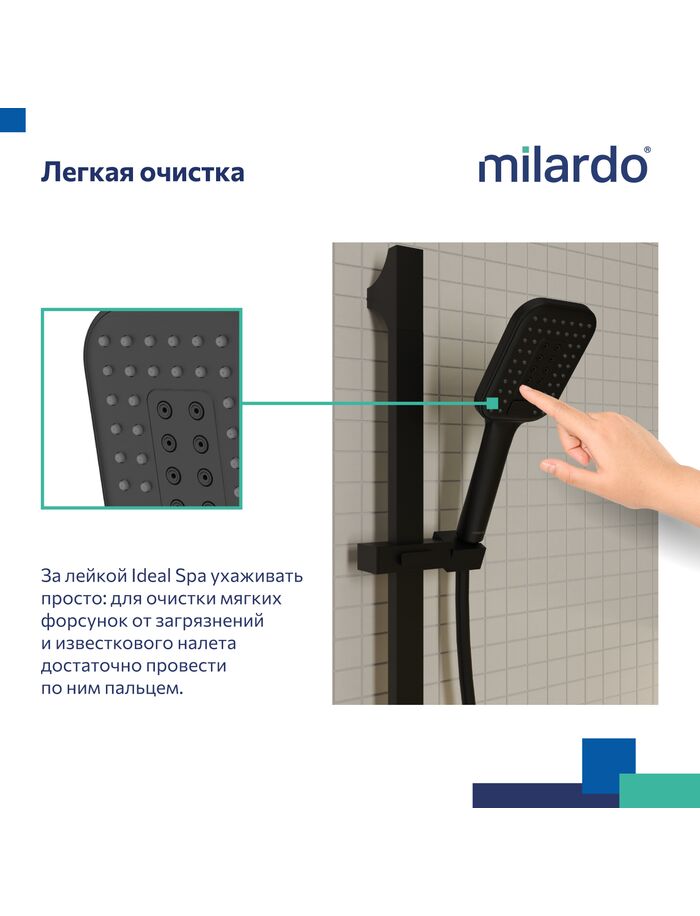 Легкая очистка

milardo®

За лейкой Ideal Spa ухаживать просто: для очистки мягких форсунок от загрязнений и известкового налета достаточно провести по ним пальцем.