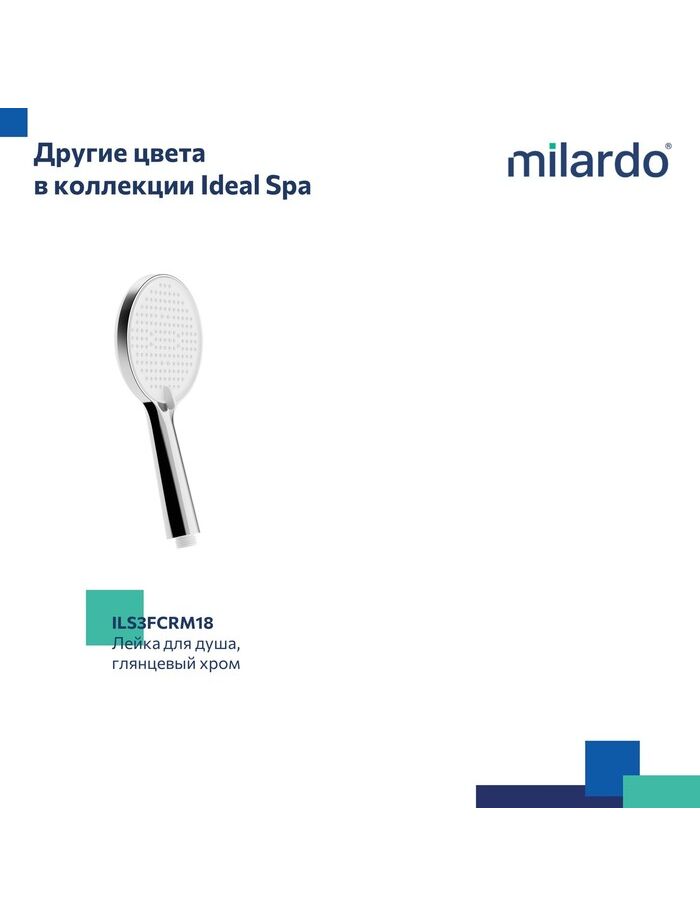 Другие цвета
в коллекции Ideal Spa

milardo®

ILS3FCRM18
Лейка для душа,
глянцевый хром