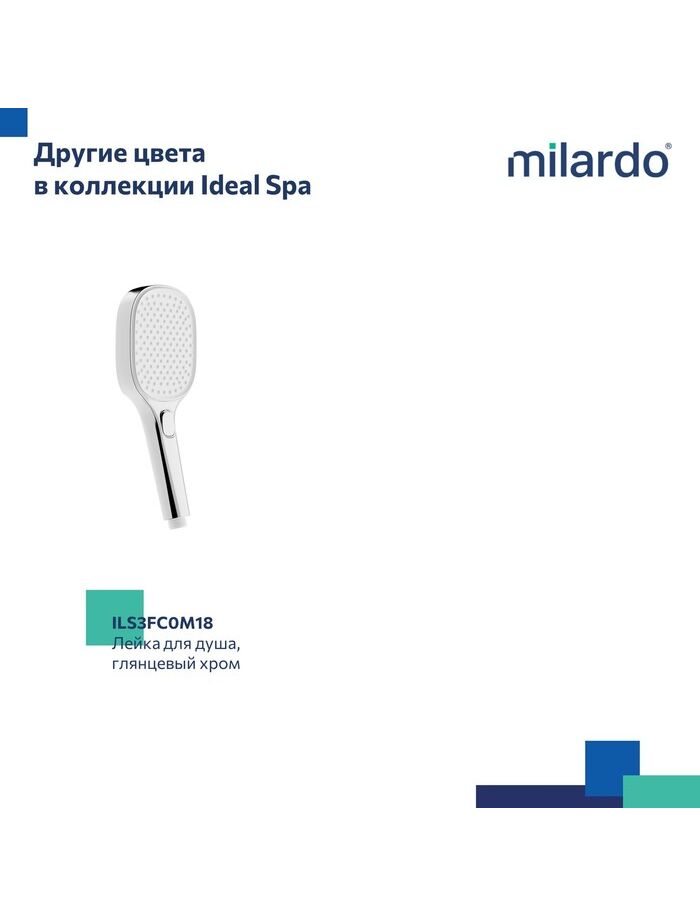 Другие цвета
в коллекции Ideal Spa

milardo®

ILS3FC0M18
Лейка для душа,
глянцевый хром