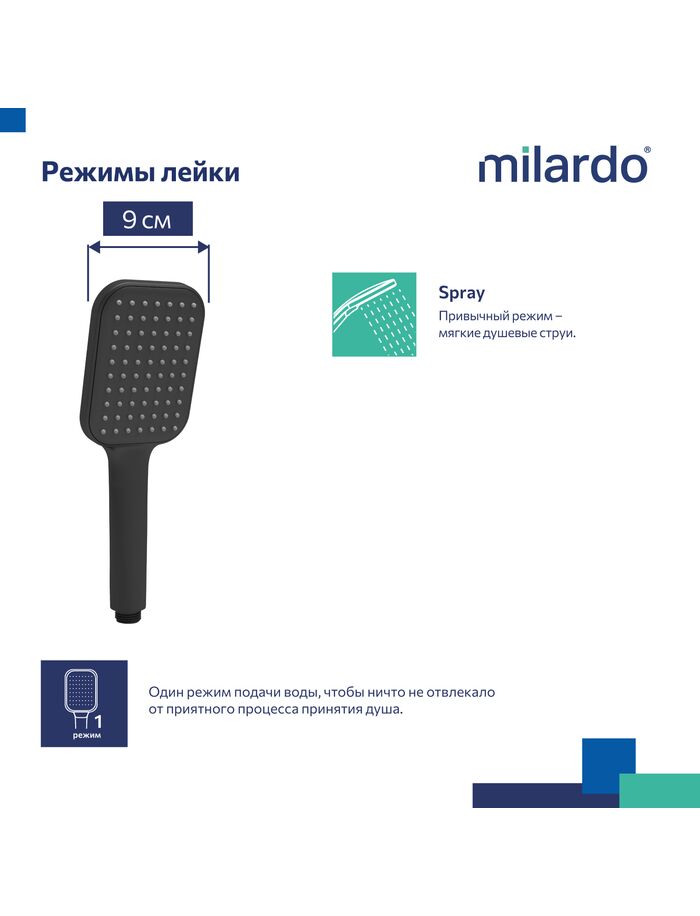 Режимы лейки

milardo®

9 см

Spray
Привычный режим – мягкие душевые струи.

1
режим

Один режим подачи воды, чтобы ничто не отвлекало от приятного процесса принятия душа.