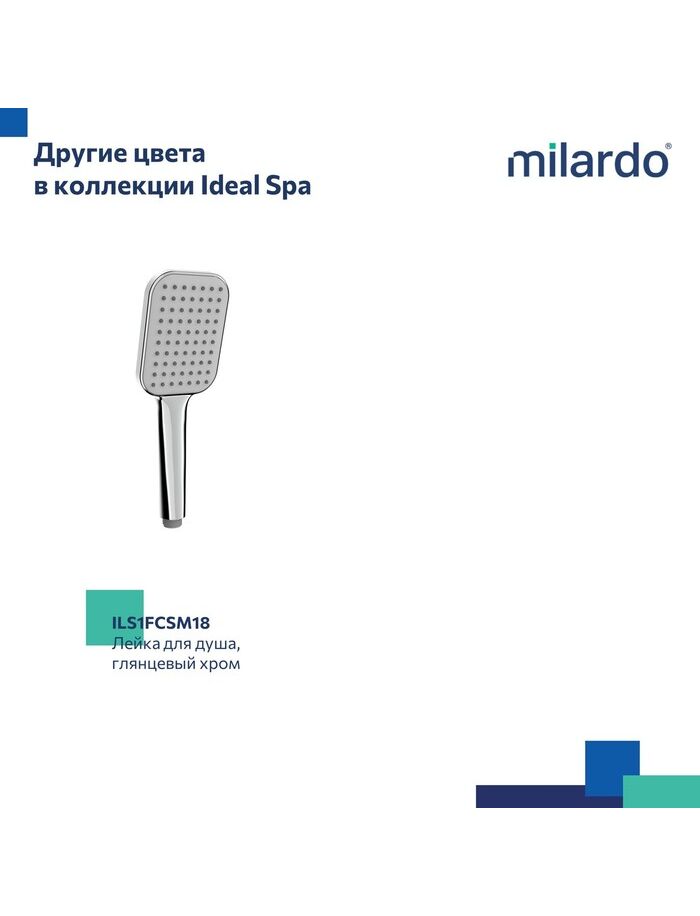 Другие цвета
в коллекции Ideal Spa

milardo®

ILS1FCSM18
Лейка для душа,
глянцевый хром