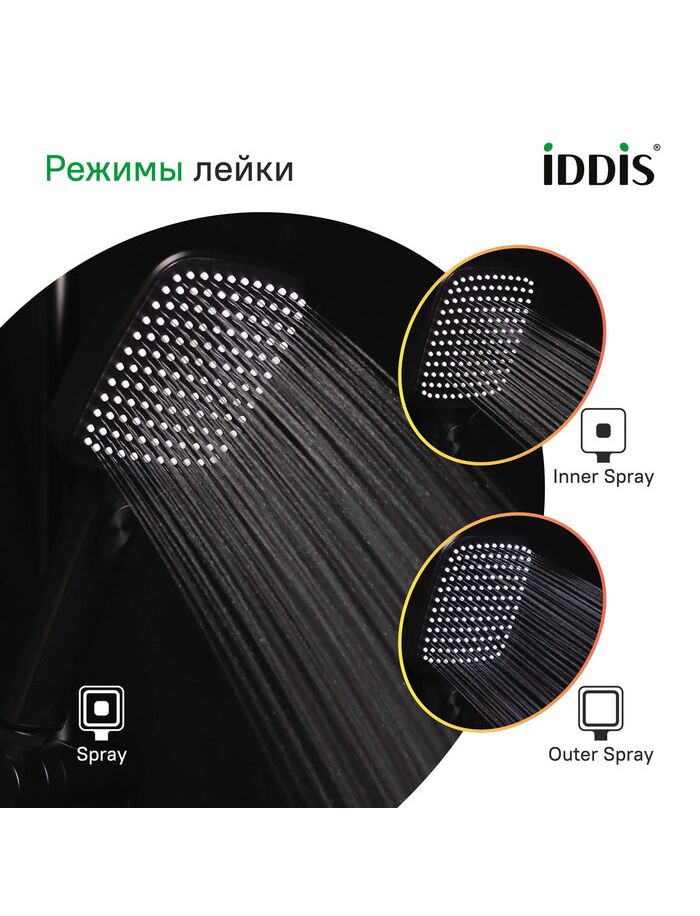 Режимы лейки

iDDiS®

Inner Spray

Spray

Outer Spray