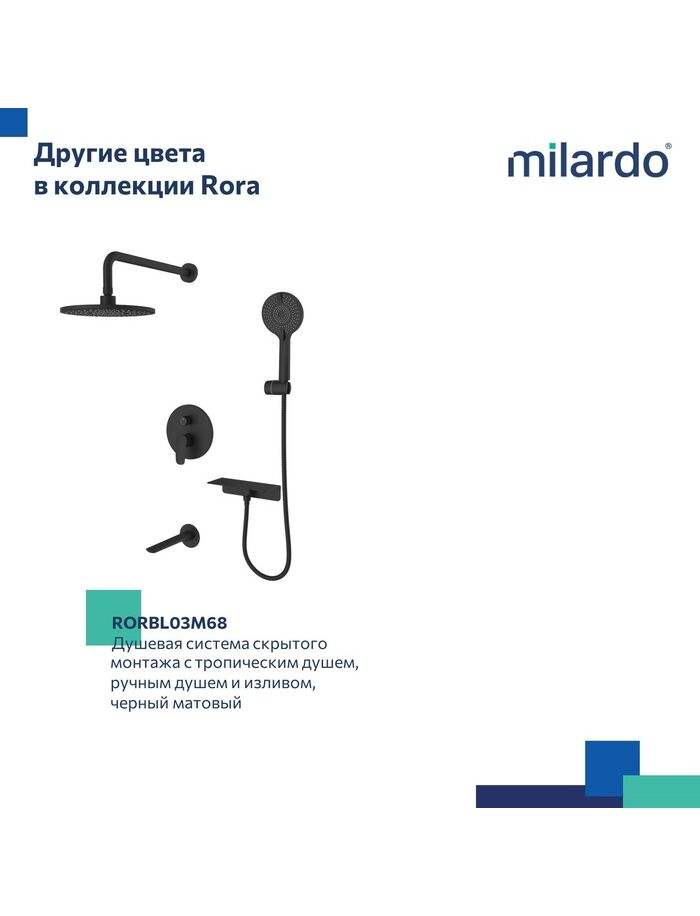 Другие цвета в коллекции Rora

milardo®

RORBL03M68
Душевая система скрытого монтажа с тропическим душем, ручным душем и изливом, черный матовый