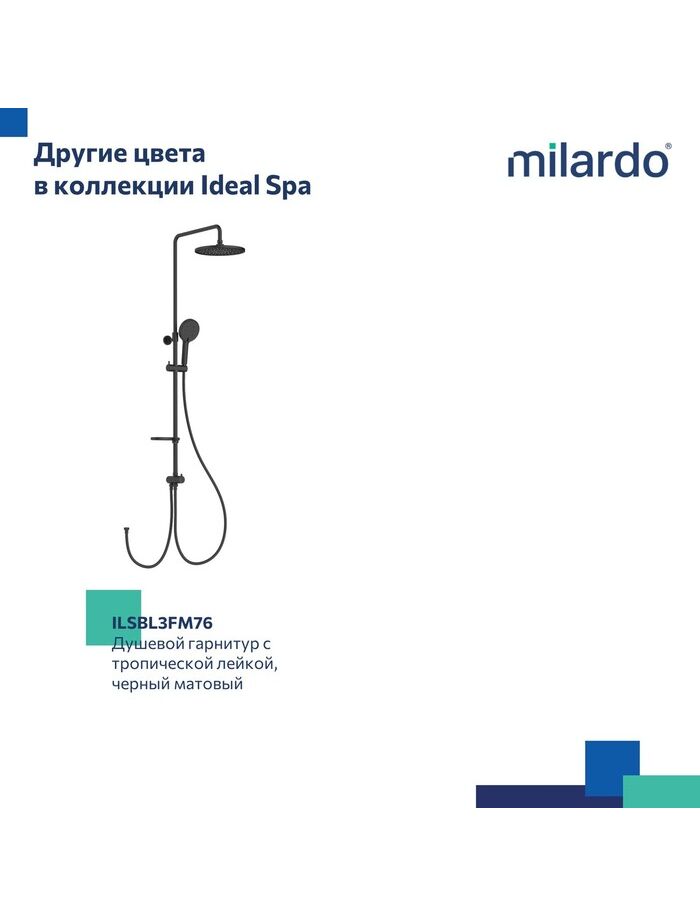 Другие цвета
в коллекции Ideal Spa

milardo®

ILSBL3FM76
Душевой гарнитур с тропической лейкой, черный матовый