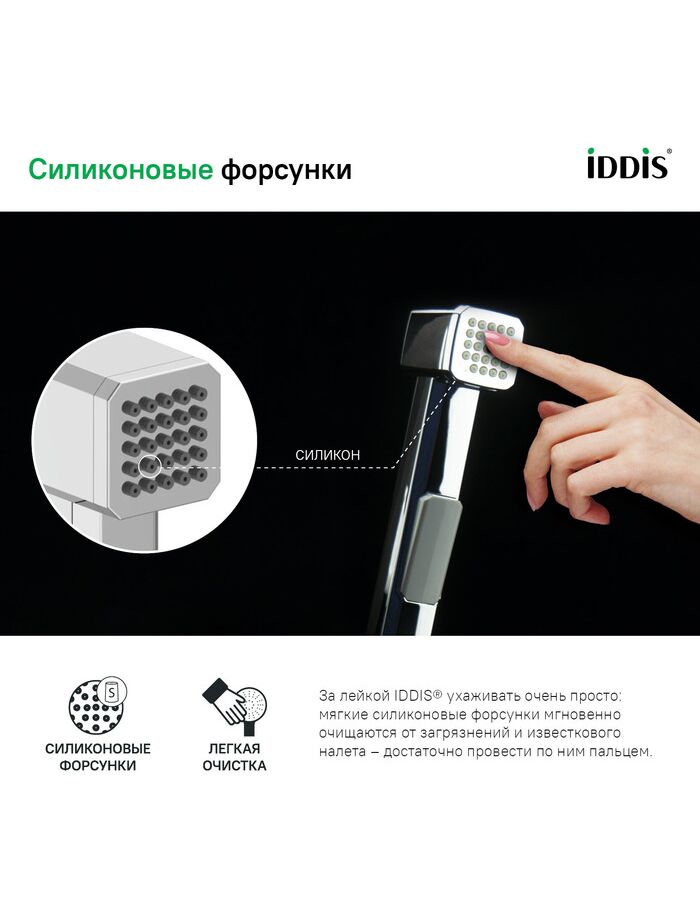 Силиконовые форсунки

iDDiS®

СИЛИКОН

S

СИЛИКОНОВЫЕ ФОРСУНКИ

ЛЕГКАЯ ОЧИСТКА

За лейкой IDDIS® ухаживать очень просто: мягкие силиконовые форсунки мгновенно очищаются от загрязнений и известкового налета – достаточно провести по ним пальцем.