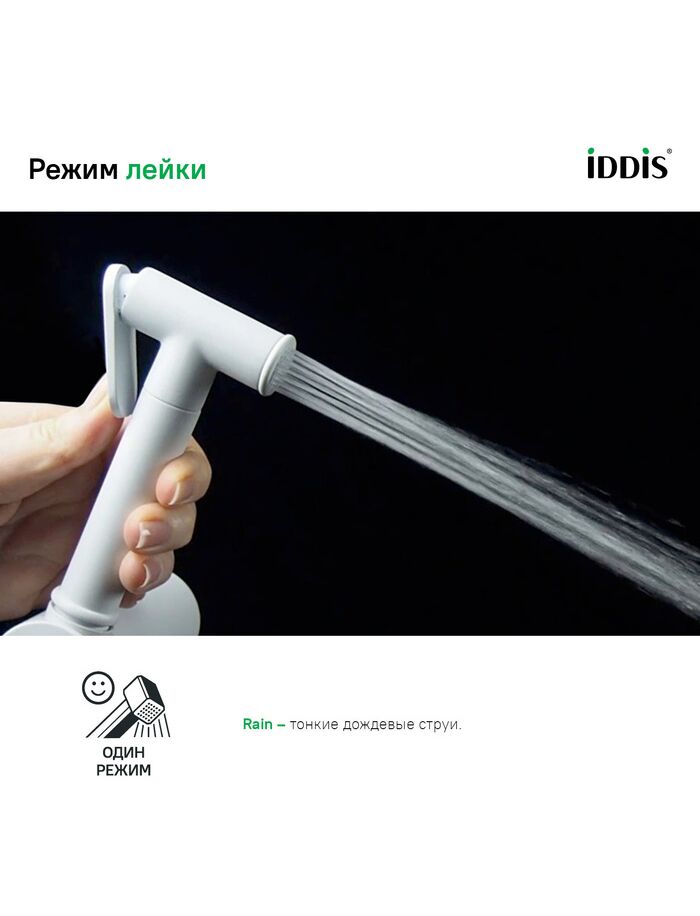 Режим лейки

iDDiS®

ОДИН РЕЖИМ

Rain – тонкие дождевые струи.