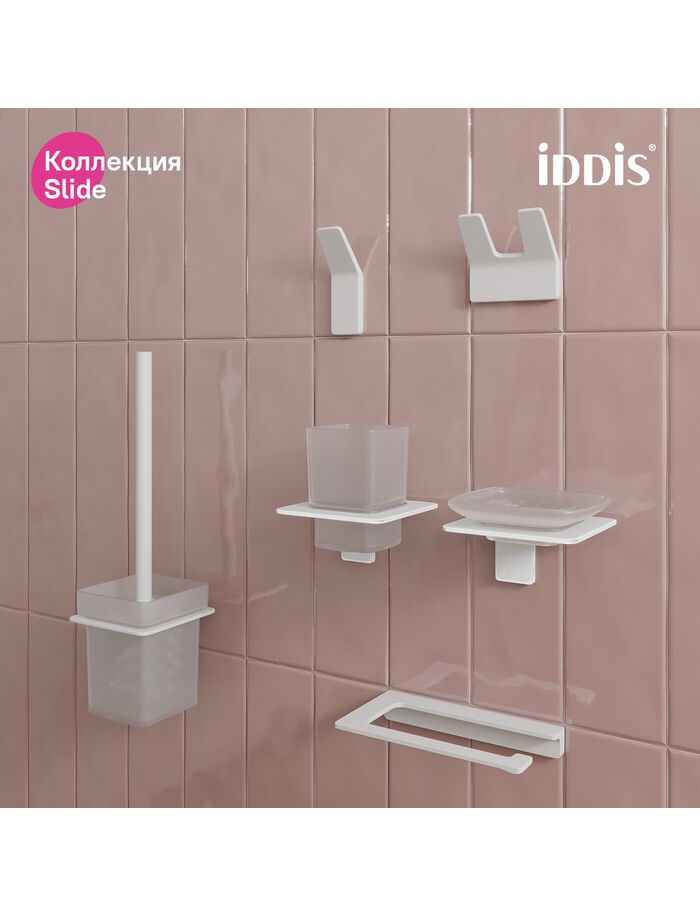 Коллекция
Slide

iDDiS®