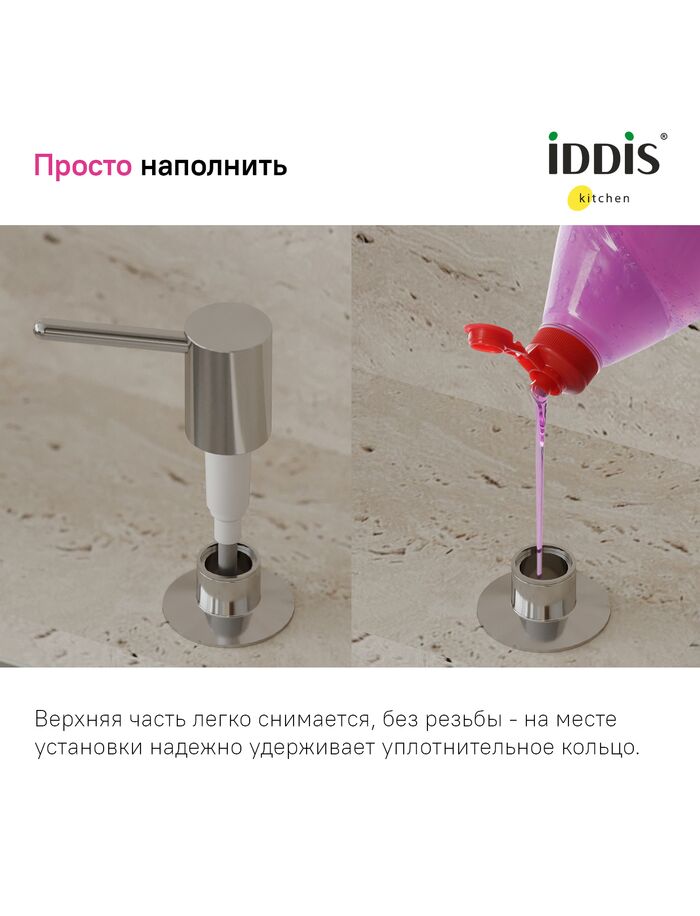 Просто наполнить

iDDiS®
kitchen

Верхняя часть легко снимается, без резьбы - на месте установки надежно удерживает уплотнительное кольцо.