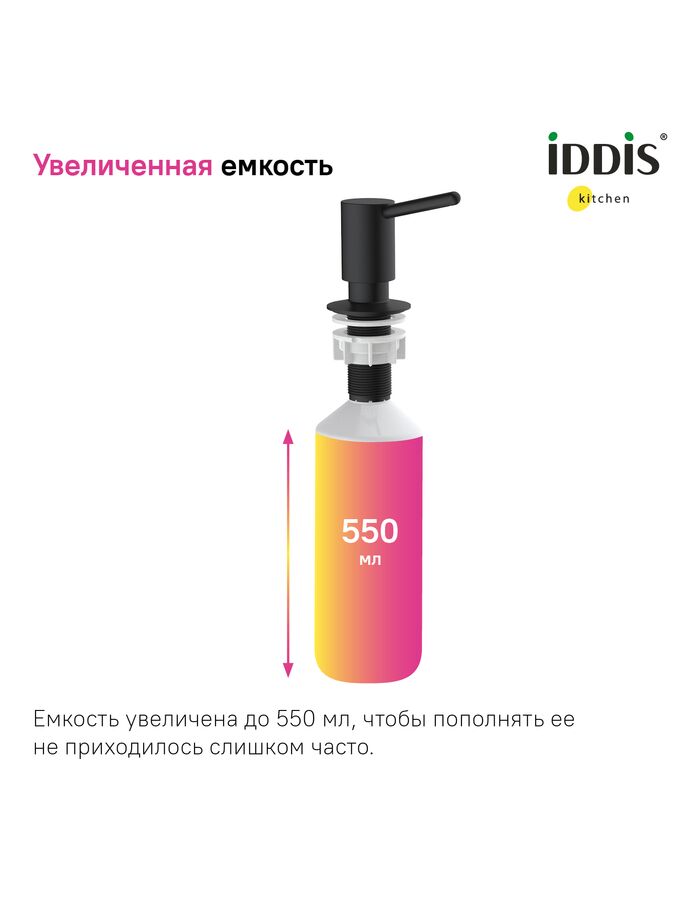 Увеличенная емкость

iDDiS®
kitchen

550
мл

Емкость увеличена до 550 мл, чтобы пополнять ее не приходилось слишком часто.