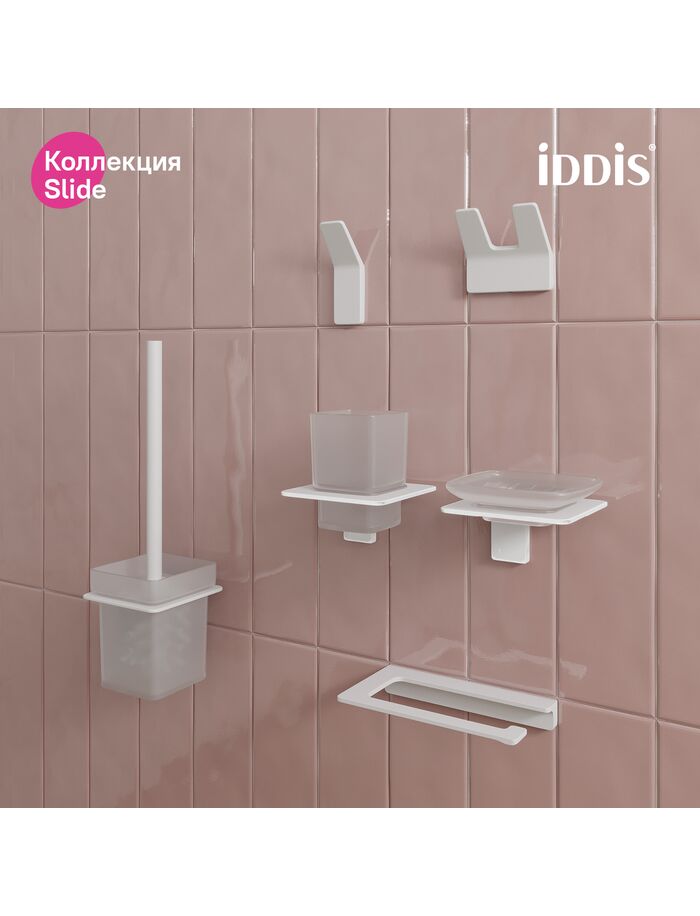 Коллекция Slide

iDDiS®