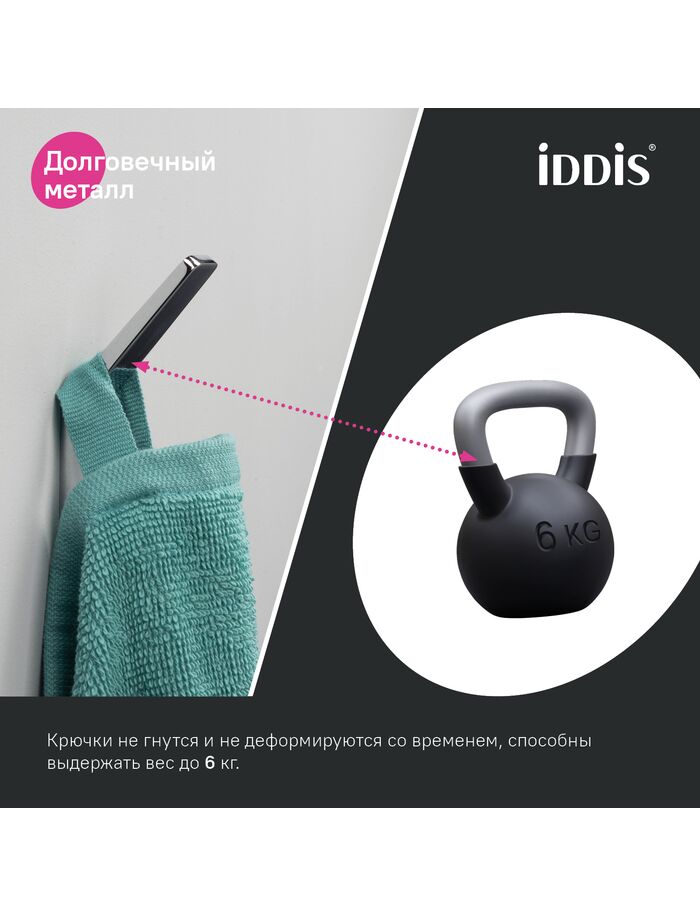 Долговечный металл

iDDiS®

6 KG

Крючки не гнутся и не деформируются со временем, способны выдержать вес до 6 кг.