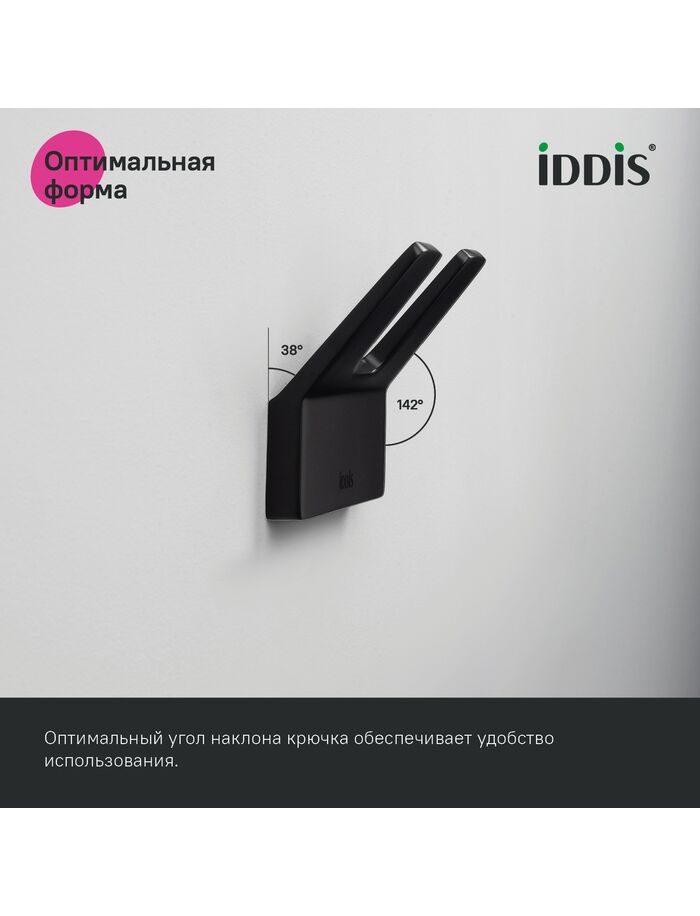 Оптимальная форма

iDDiS®

38°

142°

iddis

Оптимальный угол наклона крючка обеспечивает удобство использования.