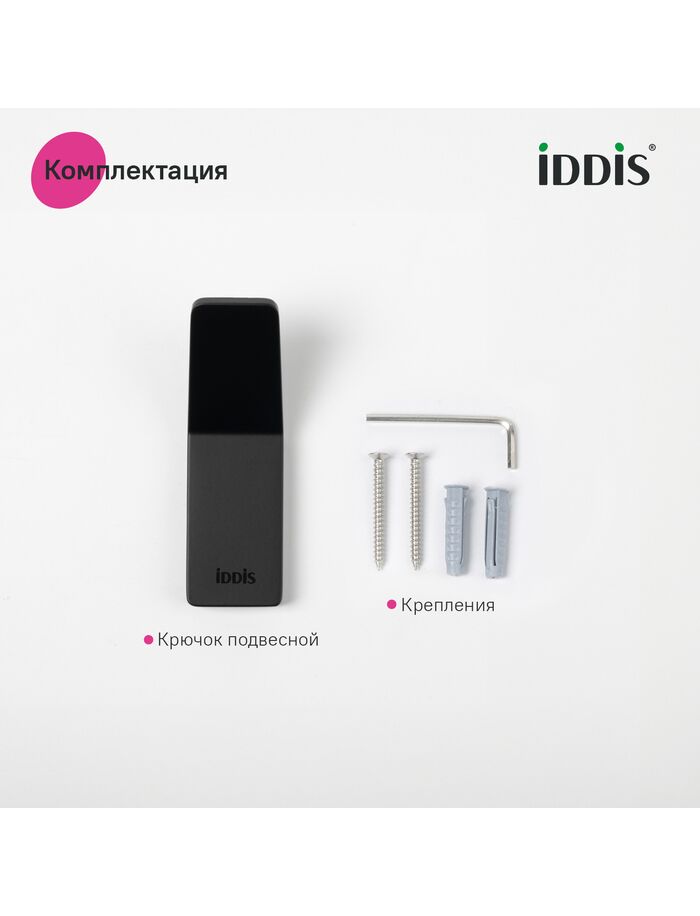 Комплектация

iDDiS®

iDDiS

Крепления

Крючок подвесной