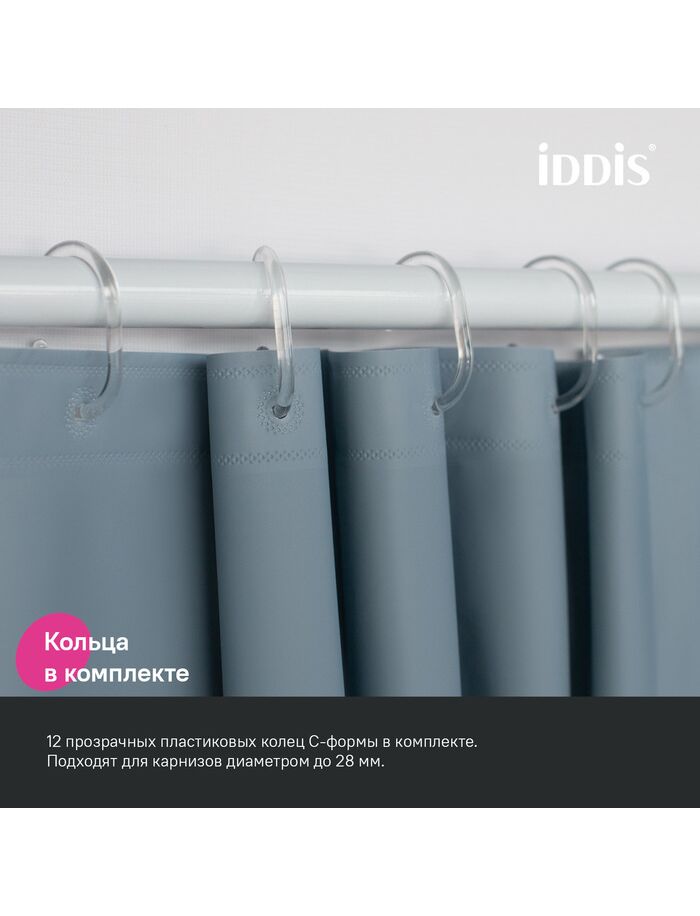 iDDiS®

Кольца в комплекте

12 прозрачных пластиковых колец С-формы в комплекте. Подходят для карнизов диаметром до 28 мм.