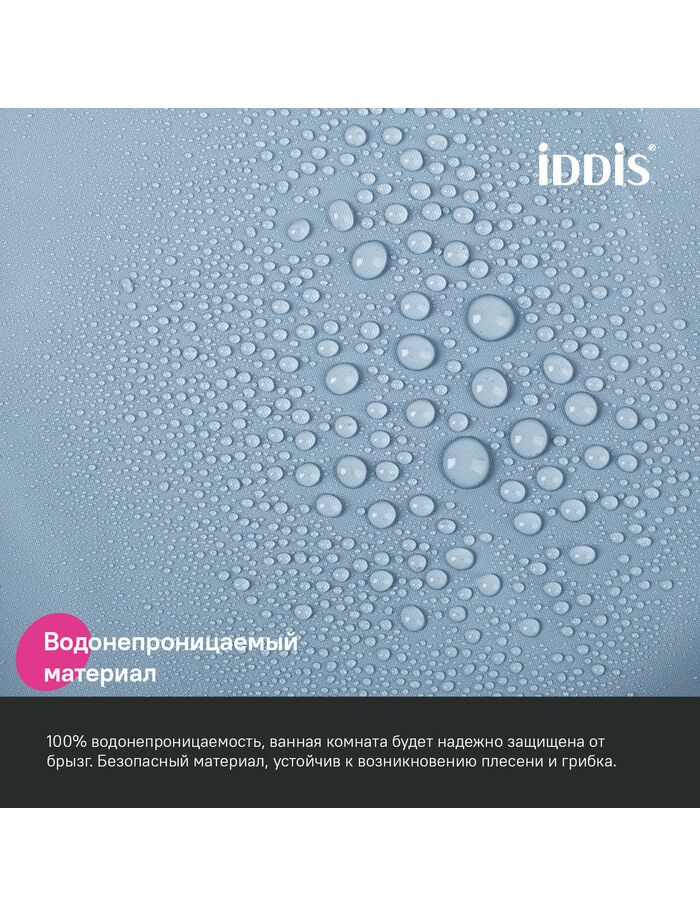 IDDIS®

Водонепроницаемый материал

100% водонепроницаемость, ванная комната будет надежно защищена от брызг. Безопасный материал, устойчив к возникновению плесени и грибка.