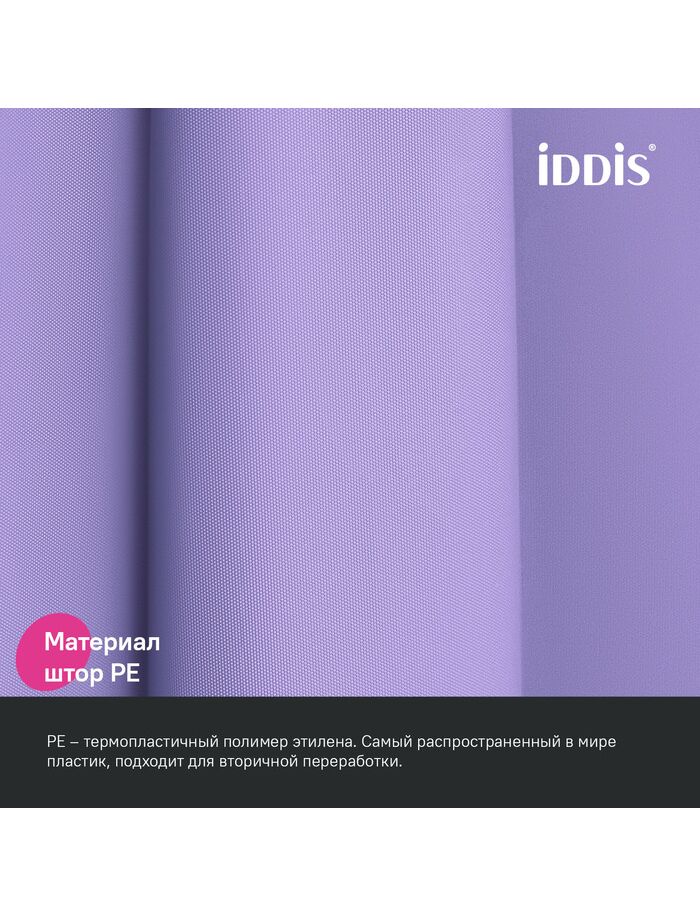 iDDiS®

Материал штор PE

PE – термопластичный полимер этилена. Самый распространенный в мире пластик, подходит для вторичной переработки.