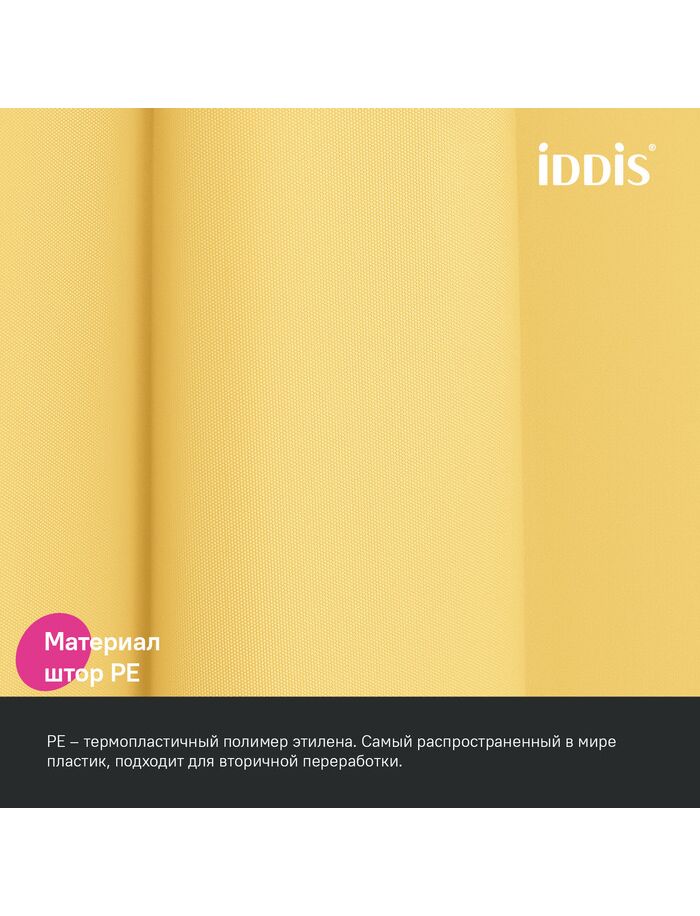 iDDiS®

Материал штор PE

PE – термопластичный полимер этилена. Самый распространенный в мире пластик, подходит для вторичной переработки.