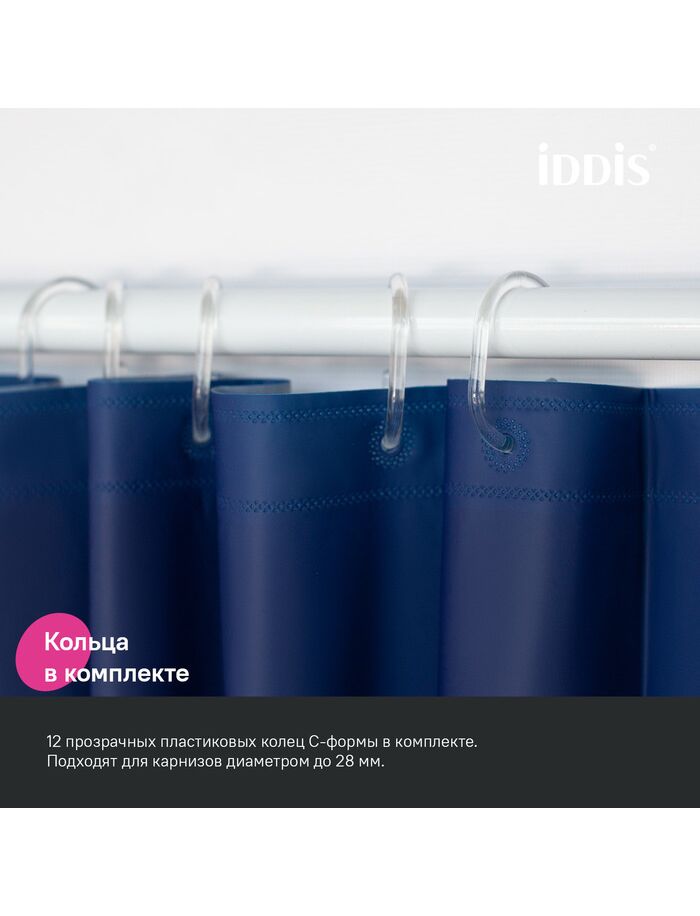 iDDiS®

Кольца в комплекте

12 прозрачных пластиковых колец С-формы в комплекте. Подходят для карнизов диаметром до 28 мм.