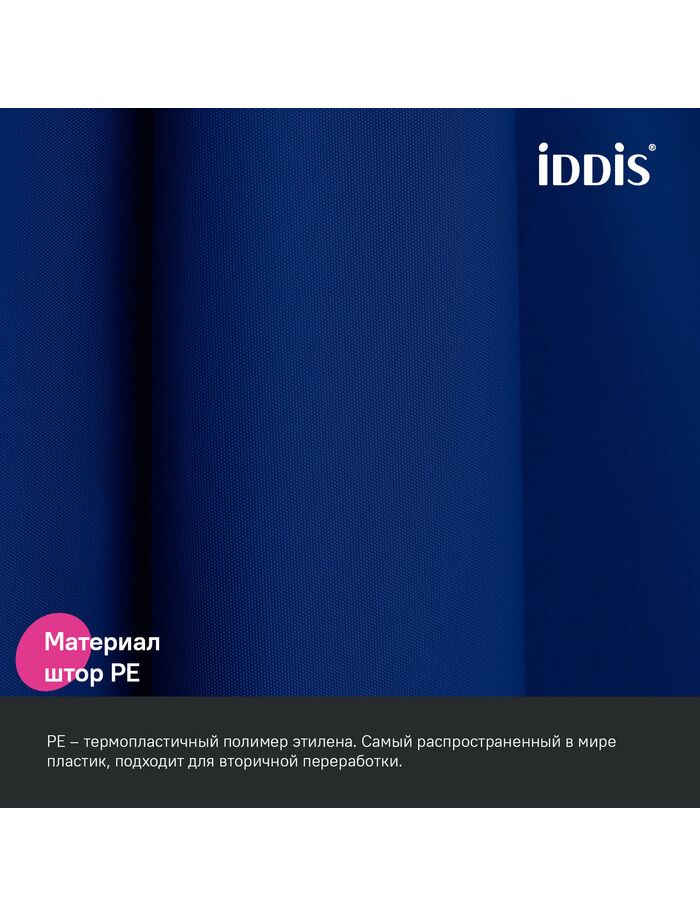 iDDiS®

Материал штор PE

PE – термопластичный полимер этилена. Самый распространенный в мире пластик, подходит для вторичной переработки.