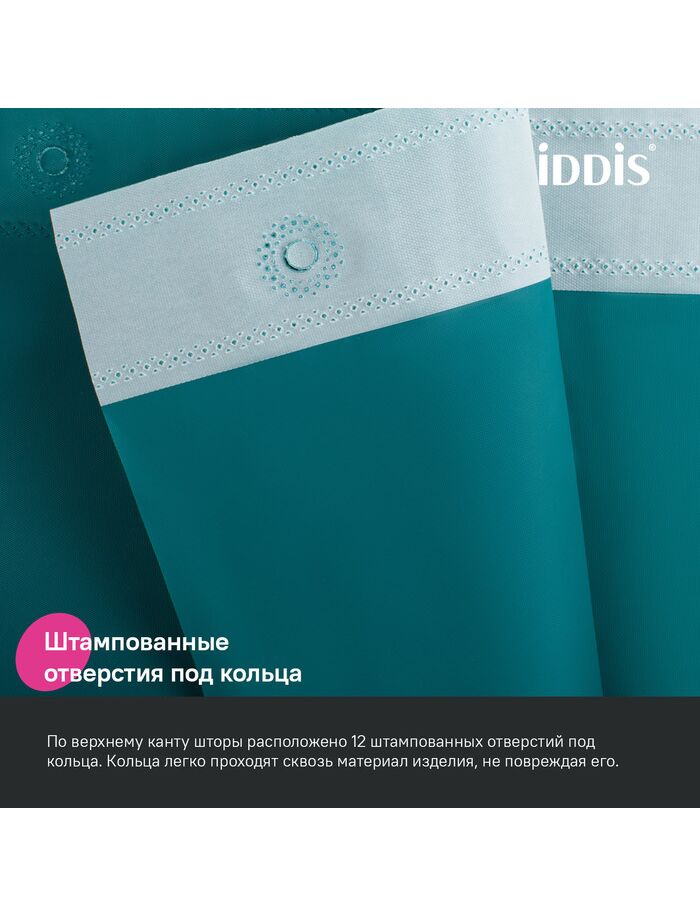 iDDiS®

Штампованные отверстия под кольца

По верхнему канту шторы расположено 12 штампованных отверстий под кольца. Кольца легко проходят сквозь материал изделия, не повреждая его.